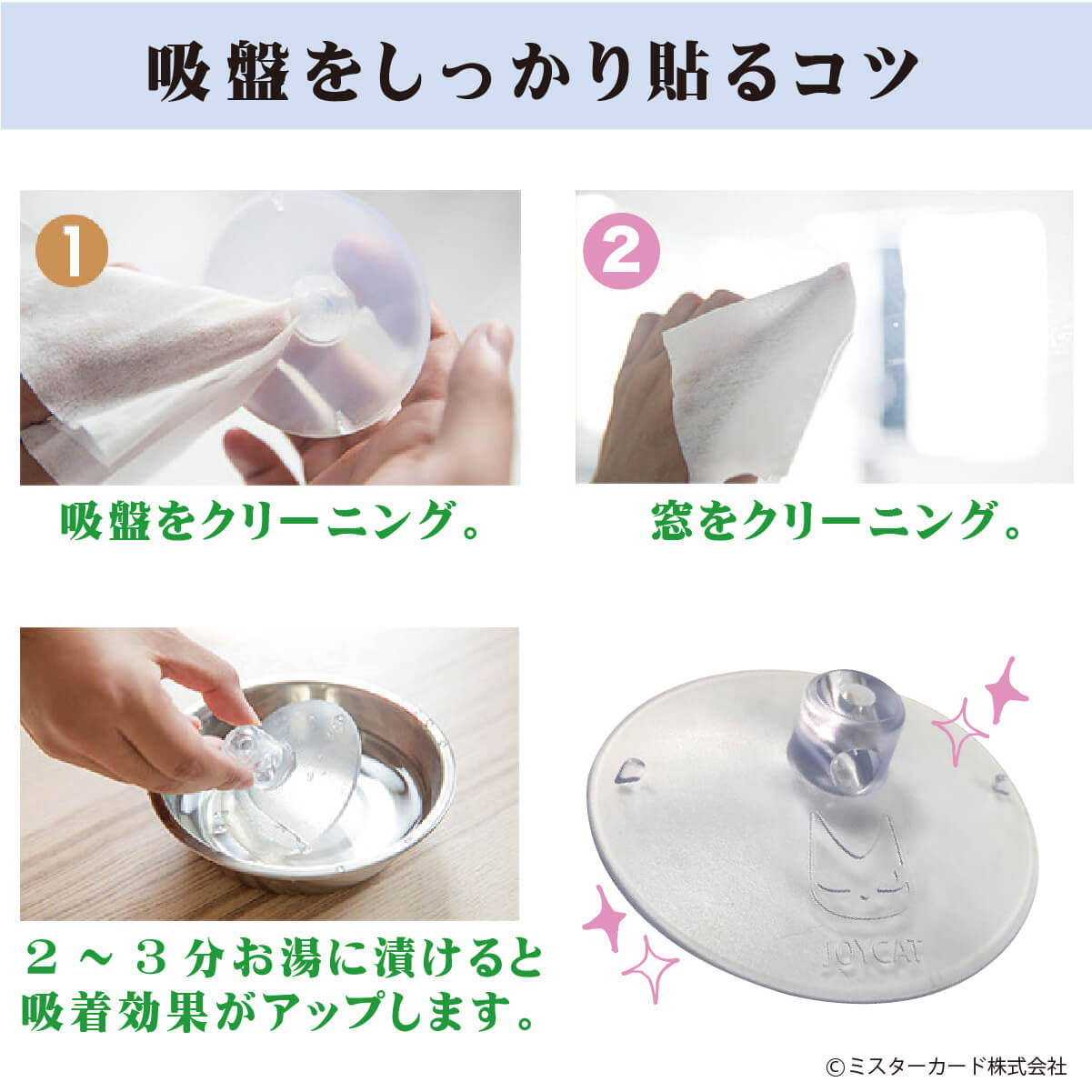 吸盤をしっかり貼るコツ

1

吸盤をクリーニング。

2

窓をクリーニング。

２～３分お湯に漬けると吸着効果がアップします。

JOYCAT

©ミスターカード株式会社