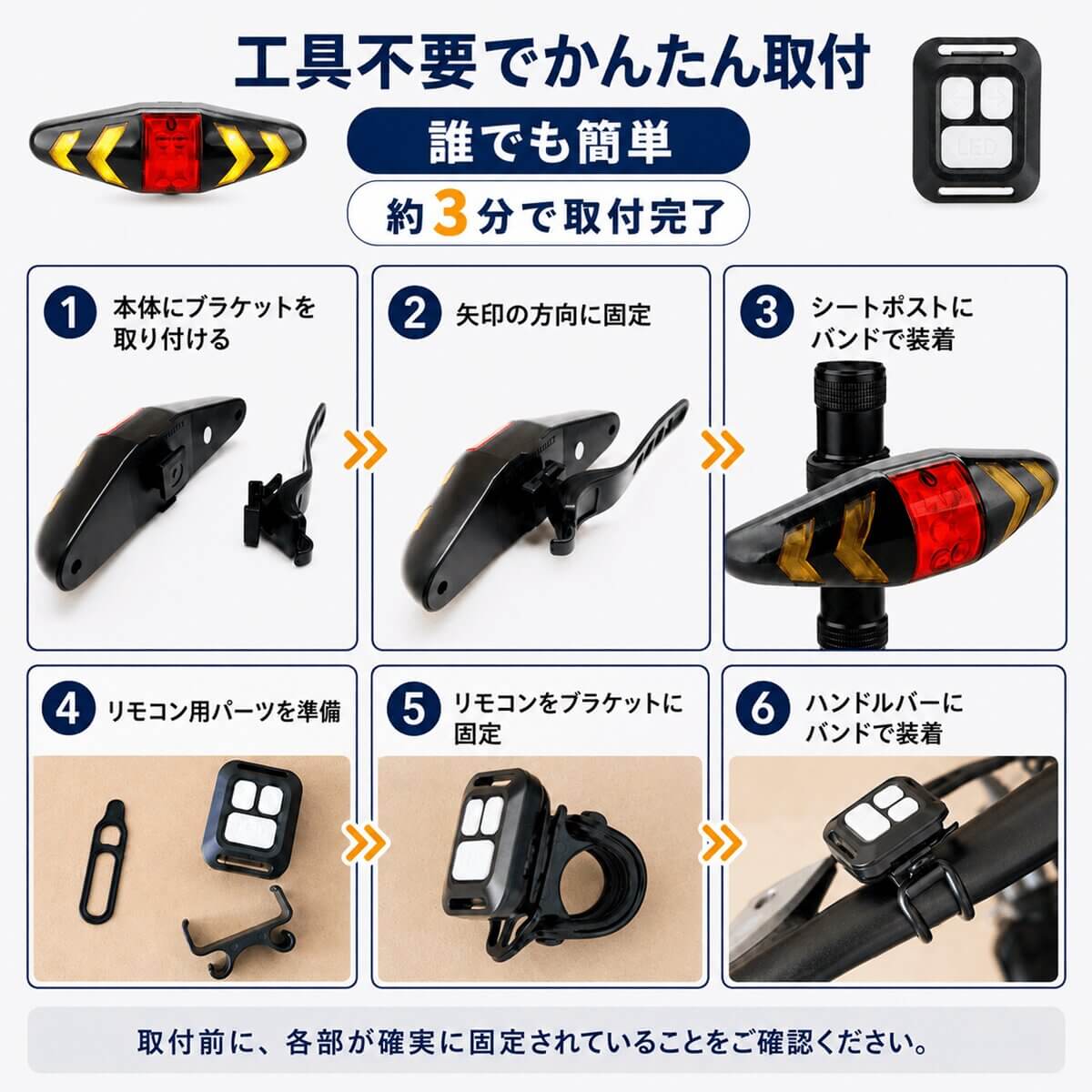 工具不要でかんたん取付

誰でも簡単

約3分で取付完了

LED

1 本体にブラケットを取り付ける

2 矢印の方向に固定

3 シートポストにバンドで装着

4 リモコン用パーツを準備

5 リモコンをブラケットに固定

6 ハンドルバーにバンドで装着

取付前に、各部が確実に固定されていることをご確認ください。